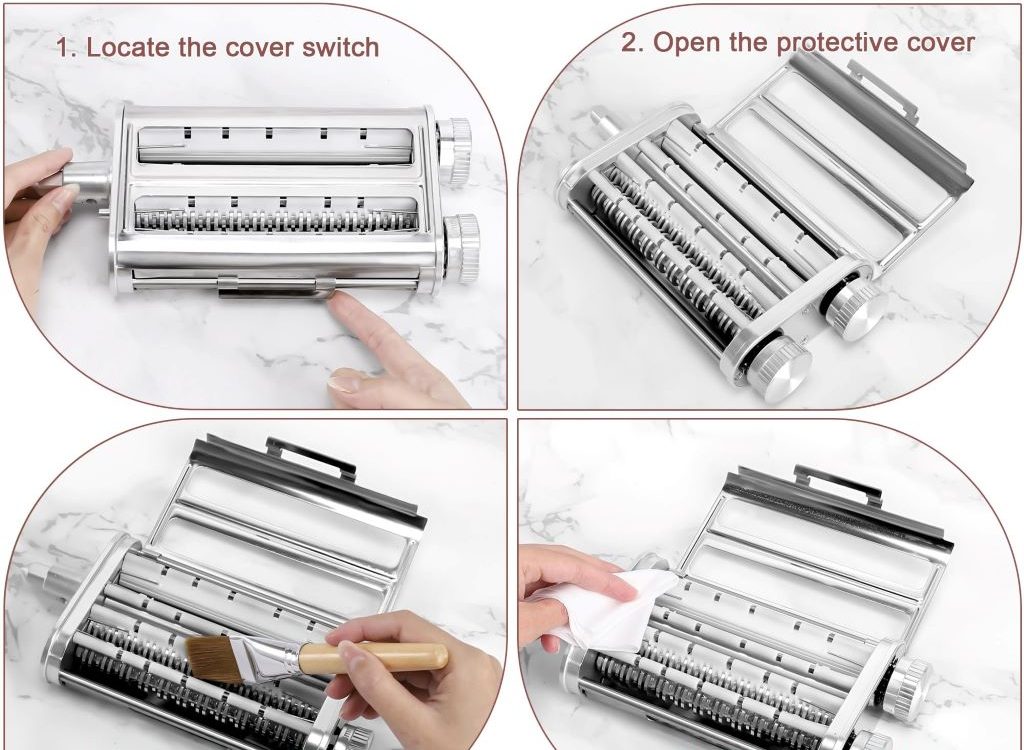 1. Locate the cover switch

2. Open the protective cover